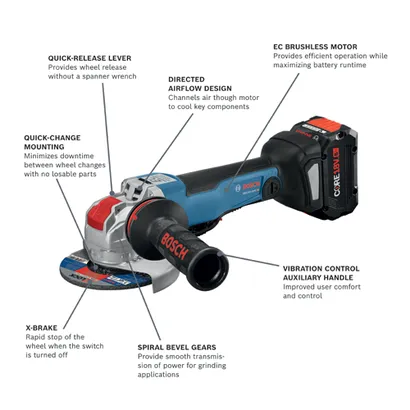 QUICK-RELEASE LEVER
Provides wheel release without a spanner wrench

DIRECTED AIRFLOW DESIGN
Channels air though motor to cool key components

EC BRUSHLESS MOTOR
Provides efficient operation while maximizing battery runtime

QUICK-CHANGE MOUNTING
Minimizes downtime between wheel changes with no losable parts

BOSCH

CORE18V

BOSCH

VIBRATION CONTROL AUXILIARY HANDLE
Improved user comfort and control

X-BRAKE
Rapid stop of the wheel when the switch is turned off

SPIRAL BEVEL GEARS
Provide smooth transmission of power for grinding applications